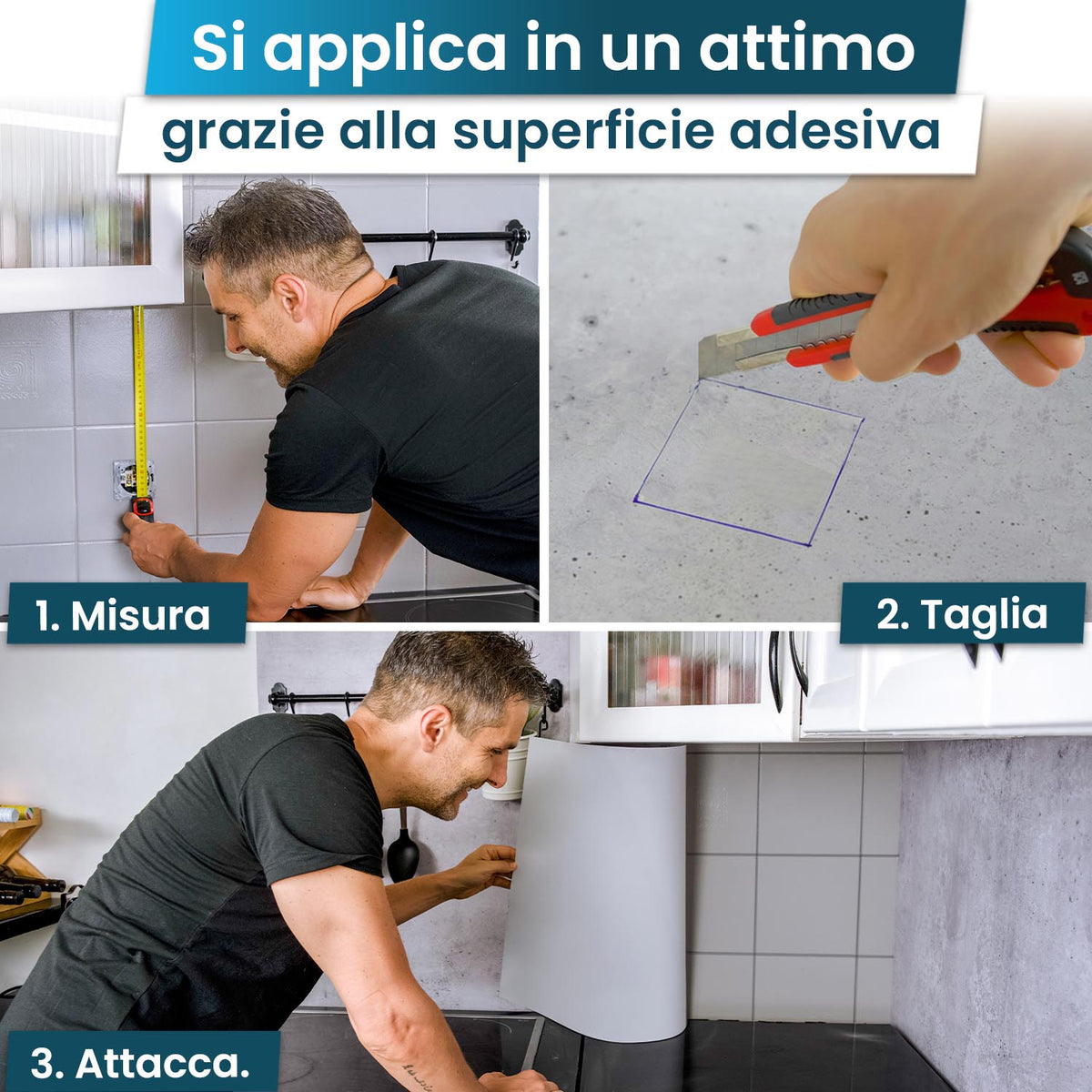 Si applica in un attimo
grazie alla superficie adesiva

1. Misura

2. Taglia

3. Attacca.